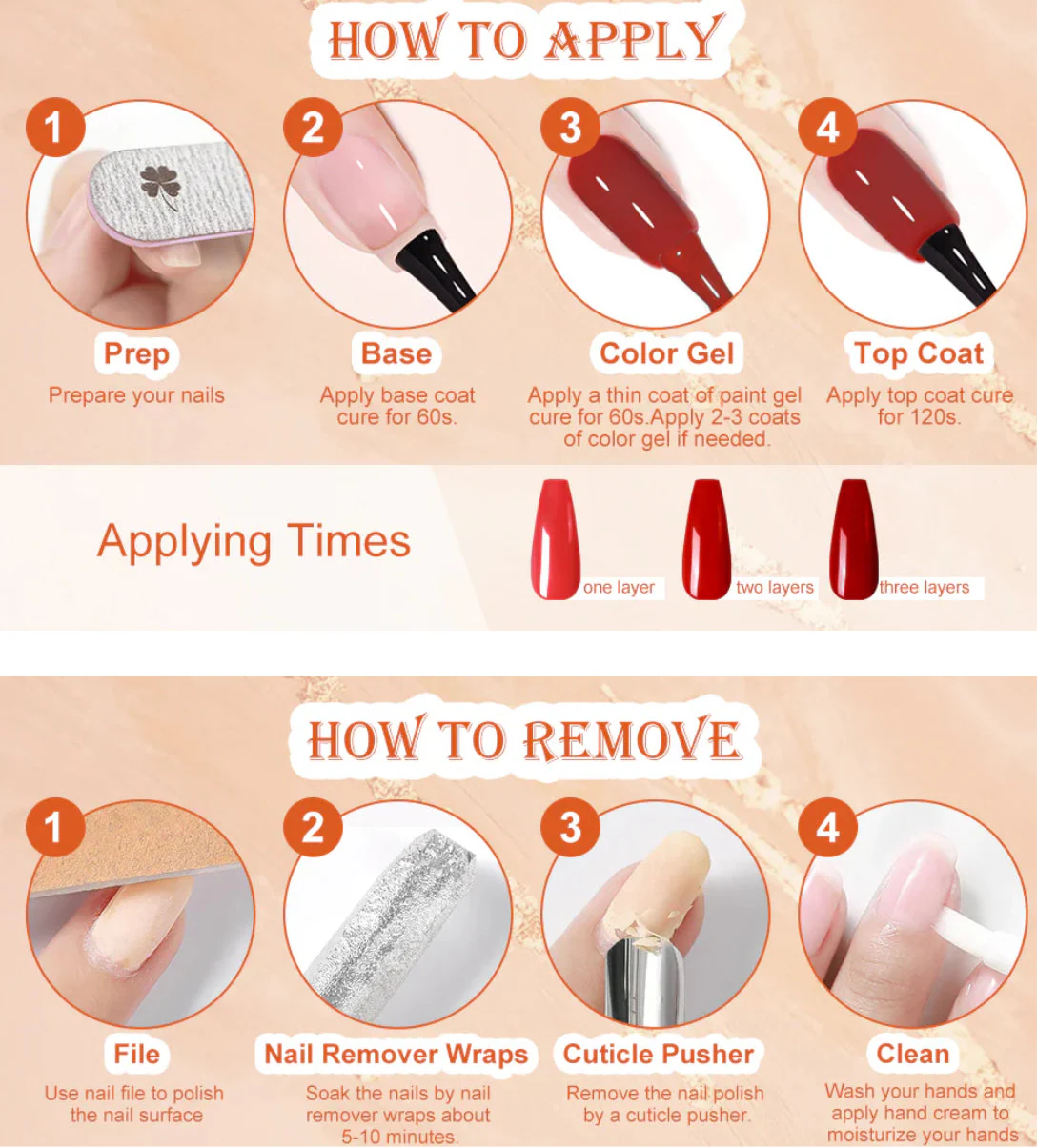 HOW TO APPLY

1

Prep

Prepare your nails

2

Base

Apply base coat cure for 60s.

3

Color Gel

Apply a thin coat of paint gel cure for 60s.Apply 2-3 coats of color gel if needed.

4

Top Coat

Apply top coat cure for 120s.

Applying Times

one layer

two layers

three layers

HOW TO REMOVE

1

File

Use nail file to polish the nail surface

2

Nail Remover Wraps

Soak the nails by nail remover wraps about 5-10 minutes.

3

Cuticle Pusher

Remove the nail polish by a cuticle pusher.

4

Clean

Wash your hands and apply hand cream to moisturize your hands